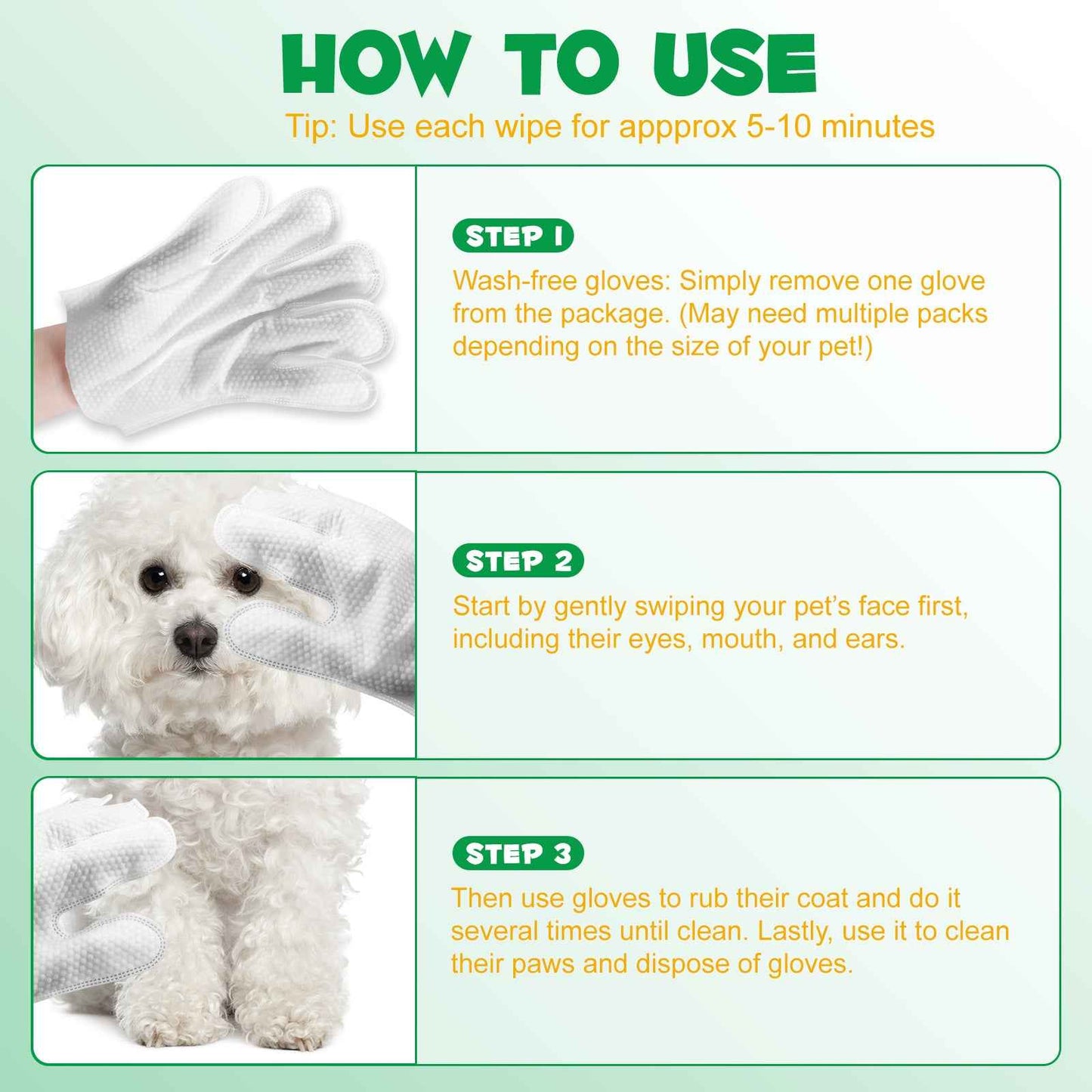 HOW TO USE

Tip: Use each wipe for appprox 5-10 minutes

STEP 1

Wash-free gloves: Simply remove one glove from the package. (May need multiple packs depending on the size of your pet!)

STEP 2

Start by gently swiping your pet's face first, including their eyes, mouth, and ears.

STEP 3

Then use gloves to rub their coat and do it several times until clean. Lastly, use it to clean their paws and dispose of gloves.