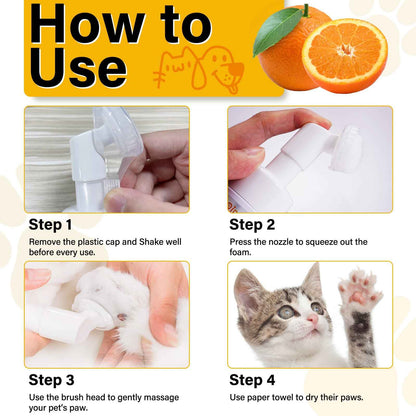 How to Use

Step 1
Remove the plastic cap and Shake well before every use.

Step 2
Press the nozzle to squeeze out the foam.

Step 3
Use the brush head to gently massage your pet's paw.

Step 4
Use paper towel to dry their paws.