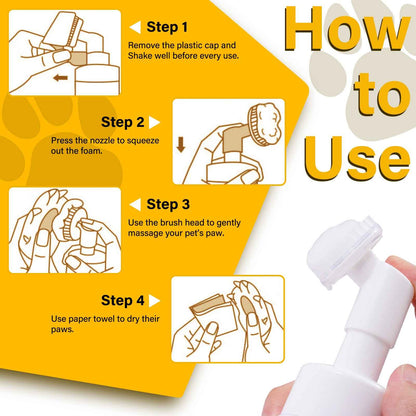 How to Use

Step 1
Remove the plastic cap and Shake well before every use.

Step 2
Press the nozzle to squeeze out the foam.

Step 3
Use the brush head to gently massage your pet's paw.

Step 4
Use paper towel to dry their paws.